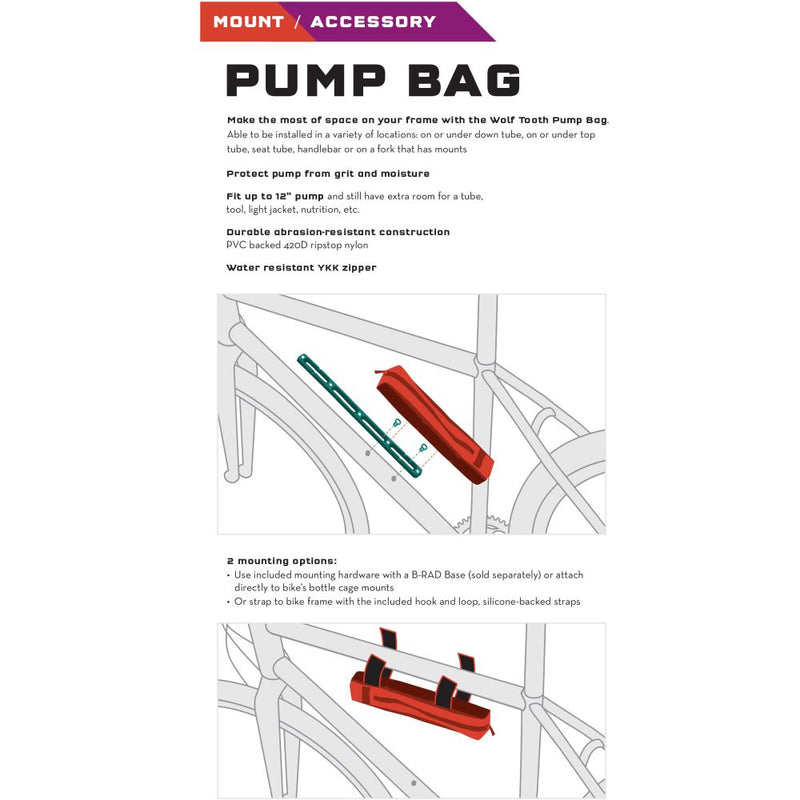 MOUNT / ACCESSORY

PUMP BAG

Make the most of space on your frame with the Wolf Tooth Pump Bag. Able to be installed in a variety of locations: on or under down tube, on or under top tube, seat tube, handlebar or on a fork that has mounts

Protect pump from grit and moisture

Fit up to 12" pump and still have extra room for a tube, tool, light jacket, nutrition, etc.

Durable abrasion-resistant construction
PVC backed 420D ripstop nylon

Water resistant YKK zipper

2 mounting options:
• Use included mounting hardware with a B-RAD Base (sold separately) or attach directly to bike's bottle cage mounts
• Or strap to bike frame with the included hook and loop, silicone-backed straps